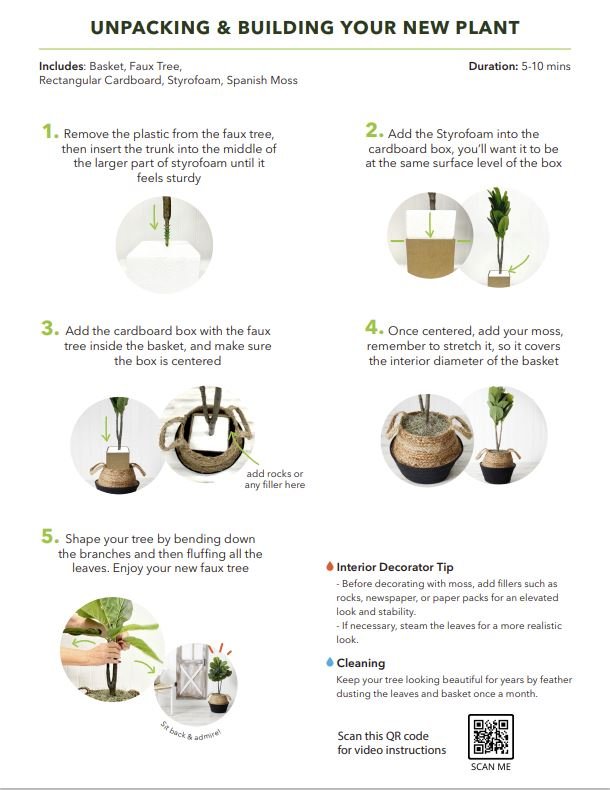 UNPACKING & BUILDING YOUR NEW PLANT

Includes: Basket, Faux Tree, Rectangular Cardboard, Styrofoam, Spanish Moss

Duration: 5-10 mins

1. Remove the plastic from the faux tree, then insert the trunk into the middle of the larger part of styrofoam until it feels sturdy

2. Add the Styrofoam into the cardboard box, you'll want it to be at the same surface level of the box

3. Add the cardboard box with the faux tree inside the basket, and make sure the box is centered

add rocks or any filler here

4. Once centered, add your moss, remember to stretch it, so it covers the interior diameter of the basket

5. Shape your tree by bending down the branches and then fluffing all the leaves. Enjoy your new faux tree

Sit back & admire!

Interior Decorator Tip
- Before decorating with moss, add fillers such as rocks, newspaper, or paper packs for an elevated look and stability.
- If necessary, steam the leaves for a more realistic look.

Cleaning
Keep your tree looking beautiful for years by feather dusting the leaves and basket once a month.

Scan this QR code for video instructions

SCAN ME