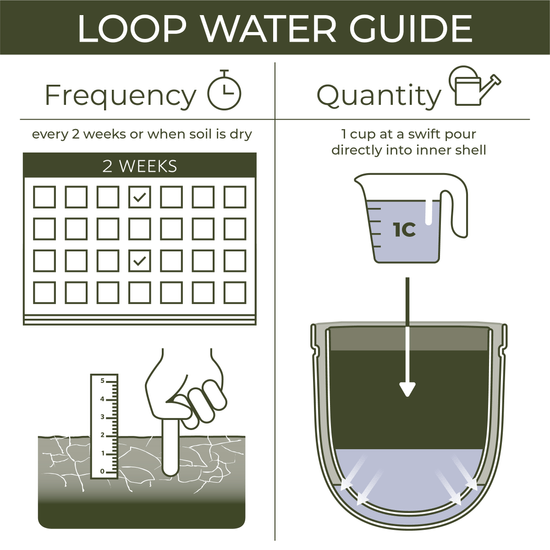 LOOP WATER GUIDE

Frequency

every 2 weeks or when soil is dry

2 WEEKS

5
4
3
2
1
0

Quantity

1 cup at a swift pour directly into inner shell

1C