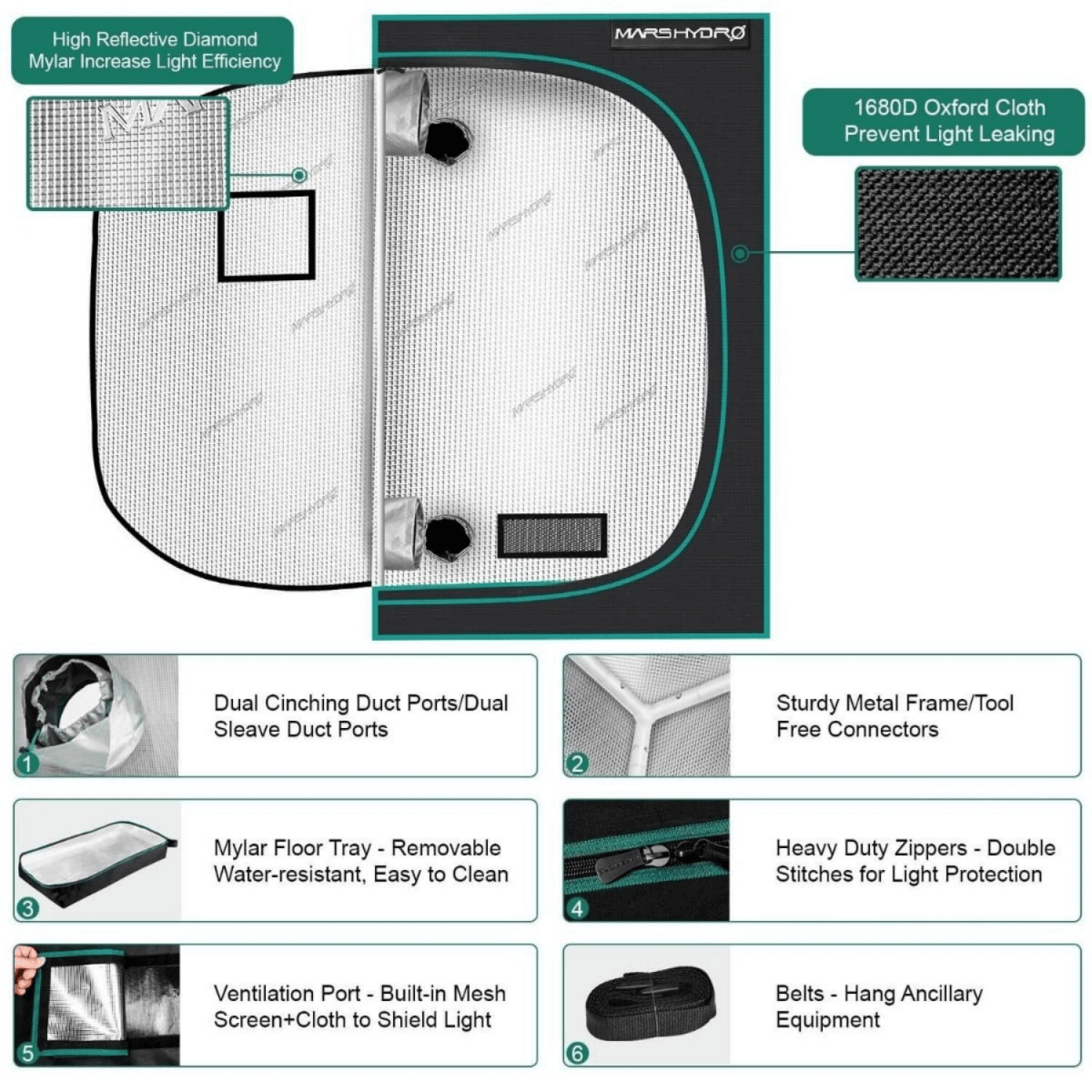 High Reflective Diamond Mylar Increase Light Efficiency

MARSHYDRO

1680D Oxford Cloth Prevent Light Leaking

1 Dual Cinching Duct Ports/Dual Sleave Duct Ports

2 Sturdy Metal Frame/Tool Free Connectors

3 Mylar Floor Tray - Removable Water-resistant, Easy to Clean

4 Heavy Duty Zippers - Double Stitches for Light Protection

5 Ventilation Port - Built-in Mesh Screen+Cloth to Shield Light

6 Belts - Hang Ancillary Equipment